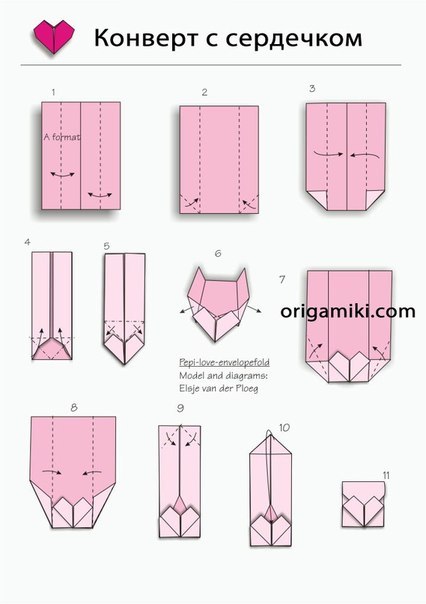 Конверт с сердечком

1

A format

2

3

4

5

6

7

origamiki.com

Pepi-love-envelopefold
Model and diagrams:
Elsje van der Ploeg

8

9

10

11