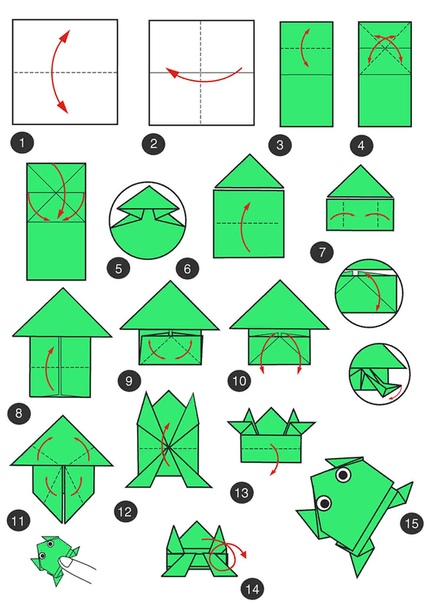 1
2
3
4
5
6
7
8
9
10
11
12
13
14
15