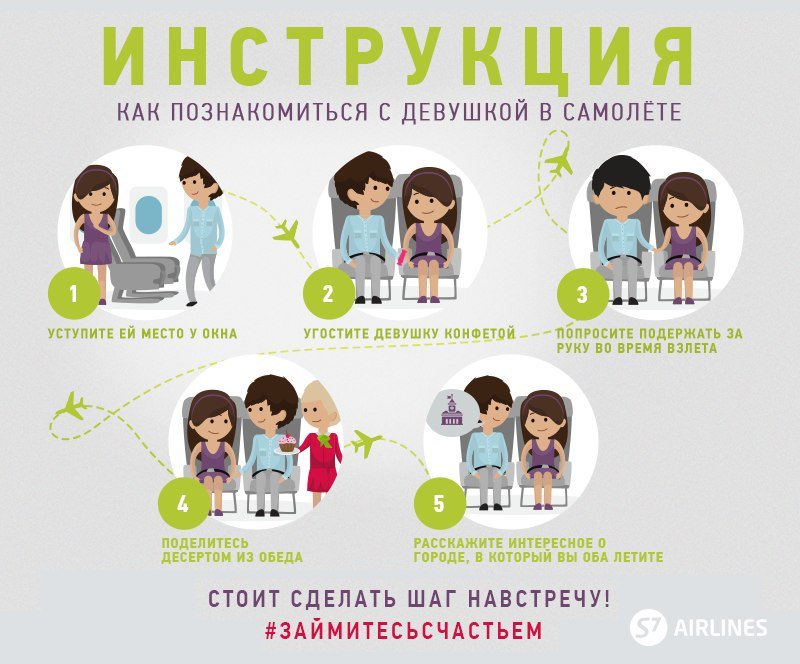 ИНСТРУКЦИЯ

КАК ПОЗНАКОМИТЬСЯ С ДЕВУШКОЙ В САМОЛЁТЕ

1

УСТУПИТЕ ЕЙ МЕСТО У ОКНА

2

УГОСТИТЕ ДЕВУШКУ КОНФЕТОЙ

3

ПОПРОСИТЕ ПОДЕРЖАТЬ ЗА РУКУ ВО ВРЕМЯ ВЗЛЕТА

4

ПОДЕЛИТЕСЬ ДЕСЕРТОМ ИЗ ОБЕДА

5

РАССКАЖИТЕ ИНТЕРЕСНОЕ О ГОРОДЕ, В КОТОРЫЙ ВЫ ОБА ЛЕТИТЕ

СТОИТ СДЕЛАТЬ ШАГ НАВСТРЕЧУ!

#ЗАЙМИТЕСЬСЧАСТЬЕМ

S7 AIRLINES