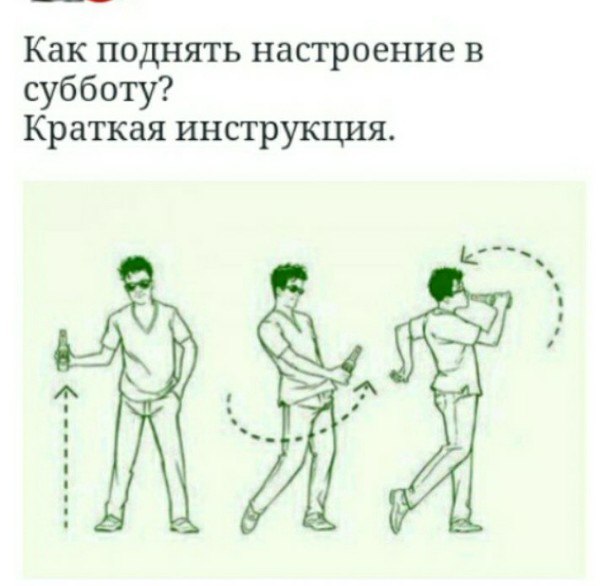 Как поднять настроение в субботу?
Краткая инструкция.