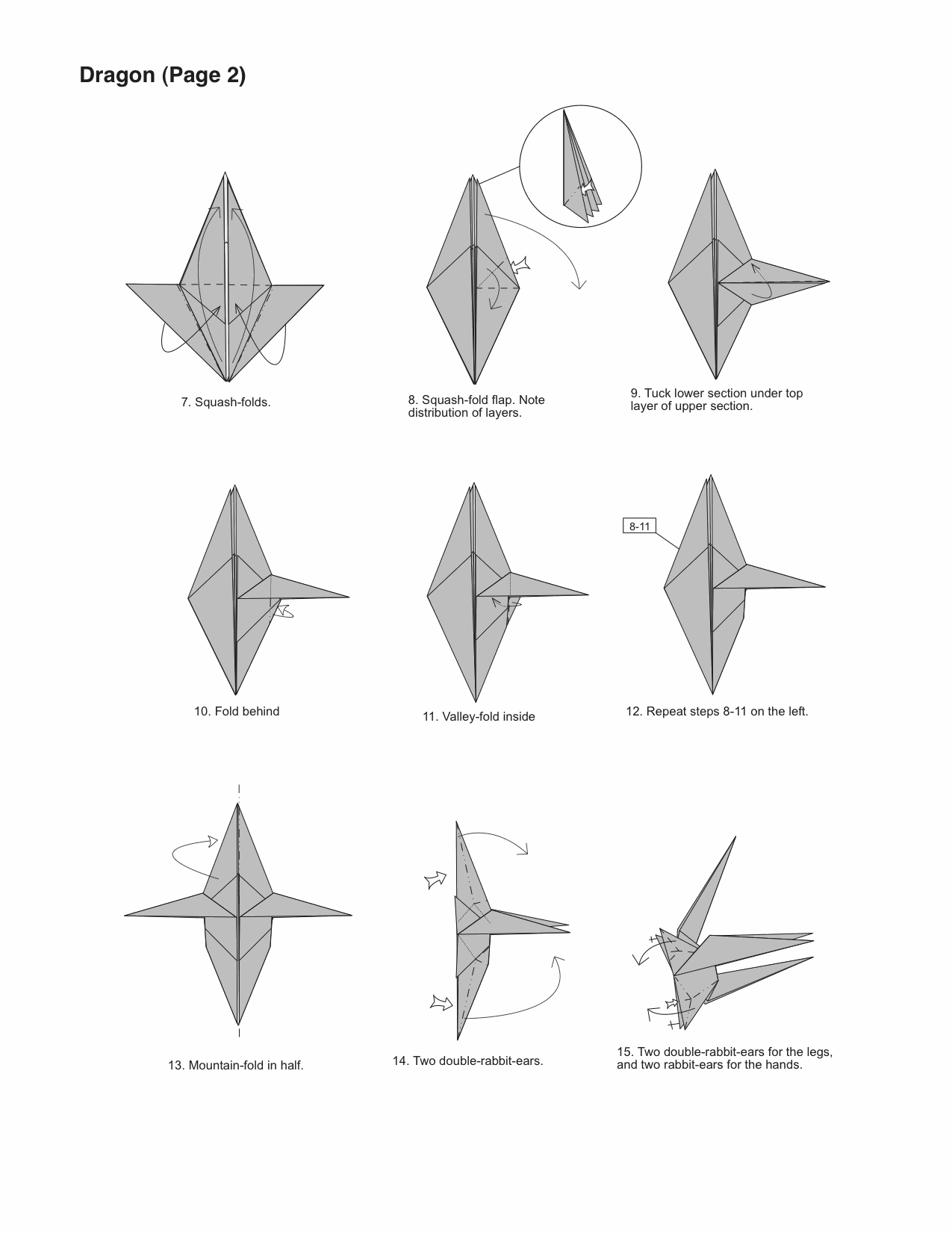 Dragon (Page 2)

7. Squash-folds.

8. Squash-fold flap. Note distribution of layers.

9. Tuck lower section under top layer of upper section.

10. Fold behind

11. Valley-fold inside

8-11

12. Repeat steps 8-11 on the left.

13. Mountain-fold in half.

14. Two double-rabbit-ears.

15. Two double-rabbit-ears for the legs, and two rabbit-ears for the hands.