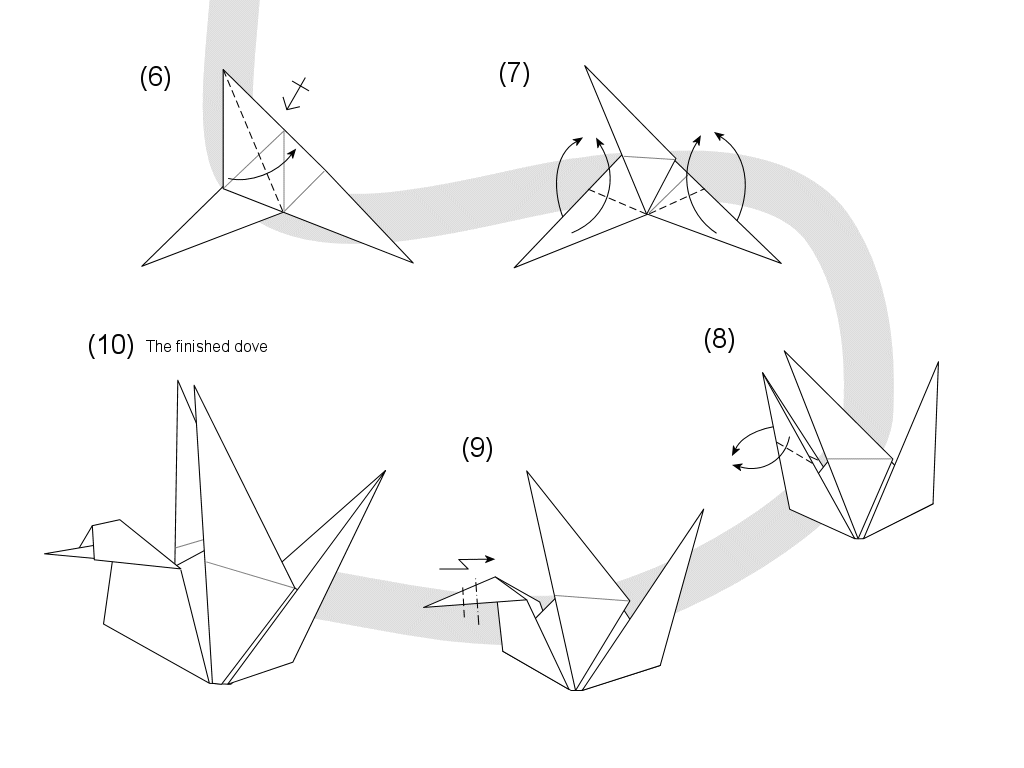 (6)

(7)

(8)

(9)

(10) The finished dove