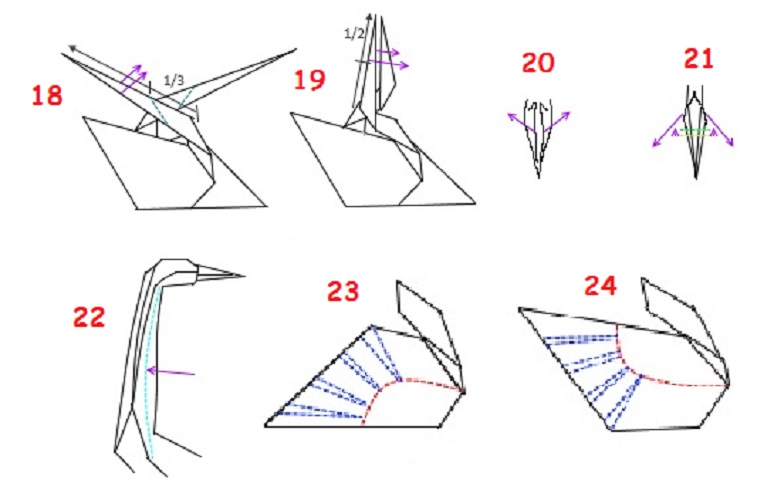 18
1/3
19
1/2
20
21
22
23
24