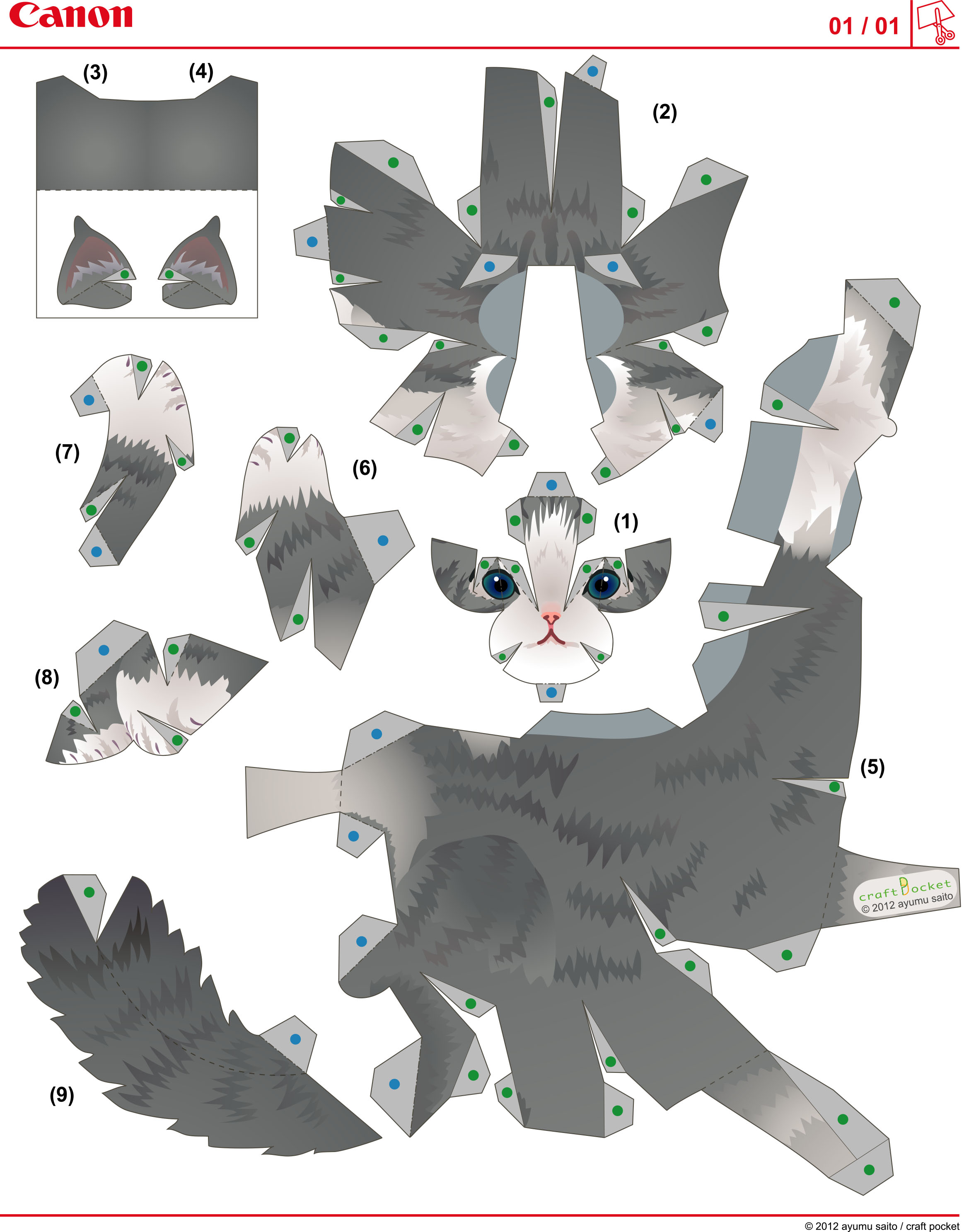 Canon

01 / 01

(3)

(4)

(2)

(7)

(6)

(1)

(8)

(5)

craft pocket
© 2012 ayumu saito

(9)

© 2012 ayumu saito / craft pocket